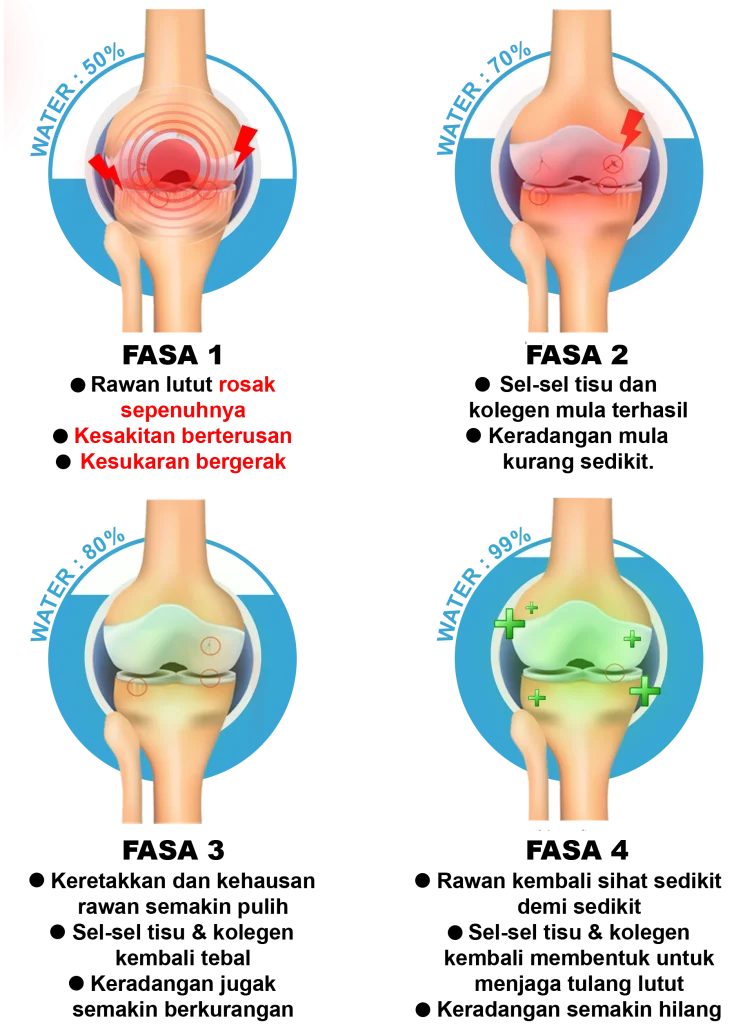 WATER : 50%

FASA 1

● Rawan lutut rosak sepenuhnya

● Kesakitan berterusan

● Kesukaran bergerak

WATER : 70%

FASA 2

● Sel-sel tisu dan kolegen mula terhasil

● Keradangan mula kurang sedikit.

WATER : 80%

FASA 3

● Keretakkan dan kehausan rawan semakin pulih

● Sel-sel tisu & kolegen kembali tebal

● Keradangan jugak semakin berkurangan

WATER : 99%

FASA 4

● Rawan kembali sihat sedikit demi sedikit

● Sel-sel tisu & kolegen kembali membentuk untuk menjaga tulang lutut

● Keradangan semakin hilang